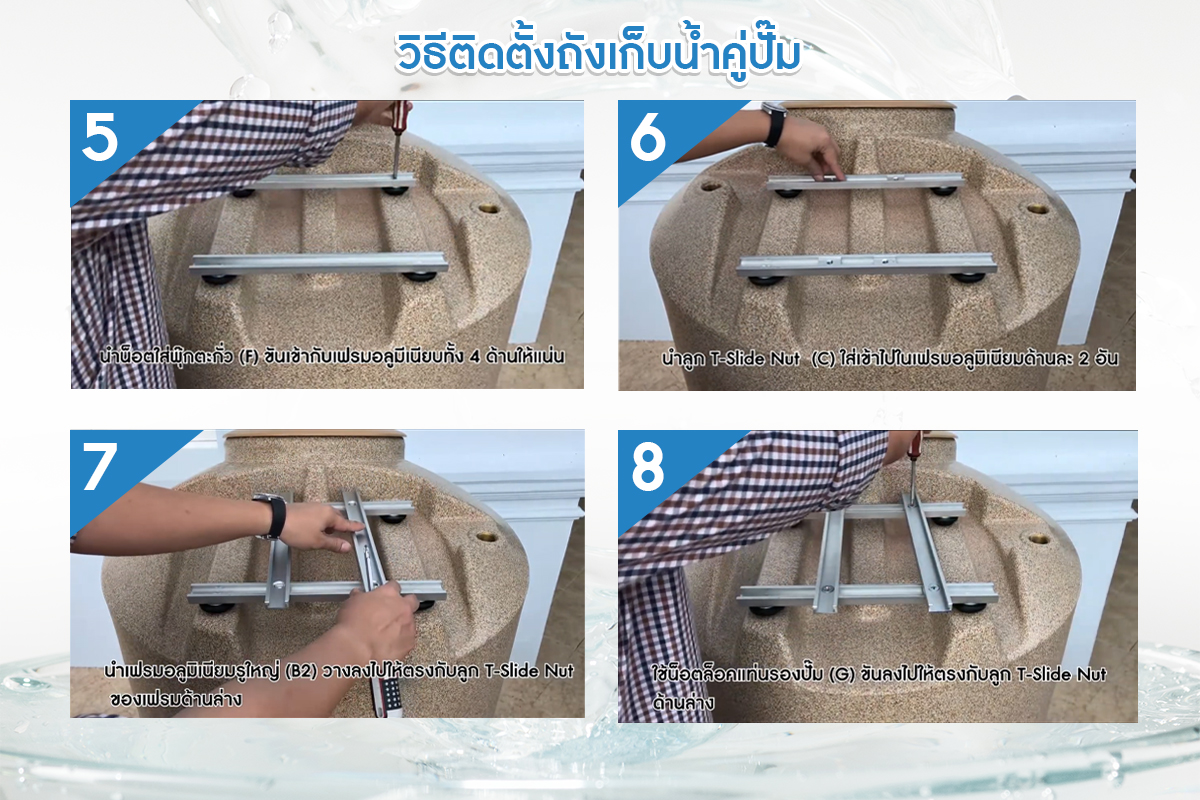 วิธีติดตั้งถังเก็บน้ำคู่ปั๊ม

5

นำน็อตใส่พุ๊กตะกั่ว (F) ขันเข้ากับเฟรมอลูมิเนียมทั้ง 4 ด้านให้แน่น

6

นำลูก T-Slide Nut (C) ใส่เข้าไปในเฟรมอลูมิเนียมด้านละ 2 อัน

7

นำเฟรมอลูมิเนียมรูใหญ่ (B2) วางลงไปให้ตรงกับลูก T-Slide Nut ของเฟรมด้านล่าง

8

ใช้น็อตล็อคแท่นรองปั๊ม (G) ขันลงไปให้ตรงกับลูก T-Slide Nut ด้านล่าง